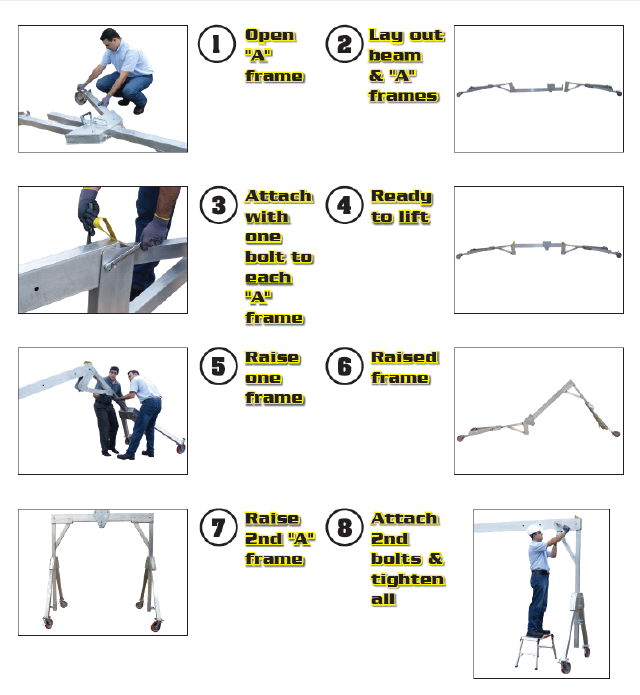 1 Open "A" frame

2 Lay out beam & "A" frames

3 Attach with one bolt to each "A" frame

4 Ready to lift

5 Raise one frame

6 Raised frame

7 Raise 2nd "A" frame

8 Attach 2nd bolts & tighten all